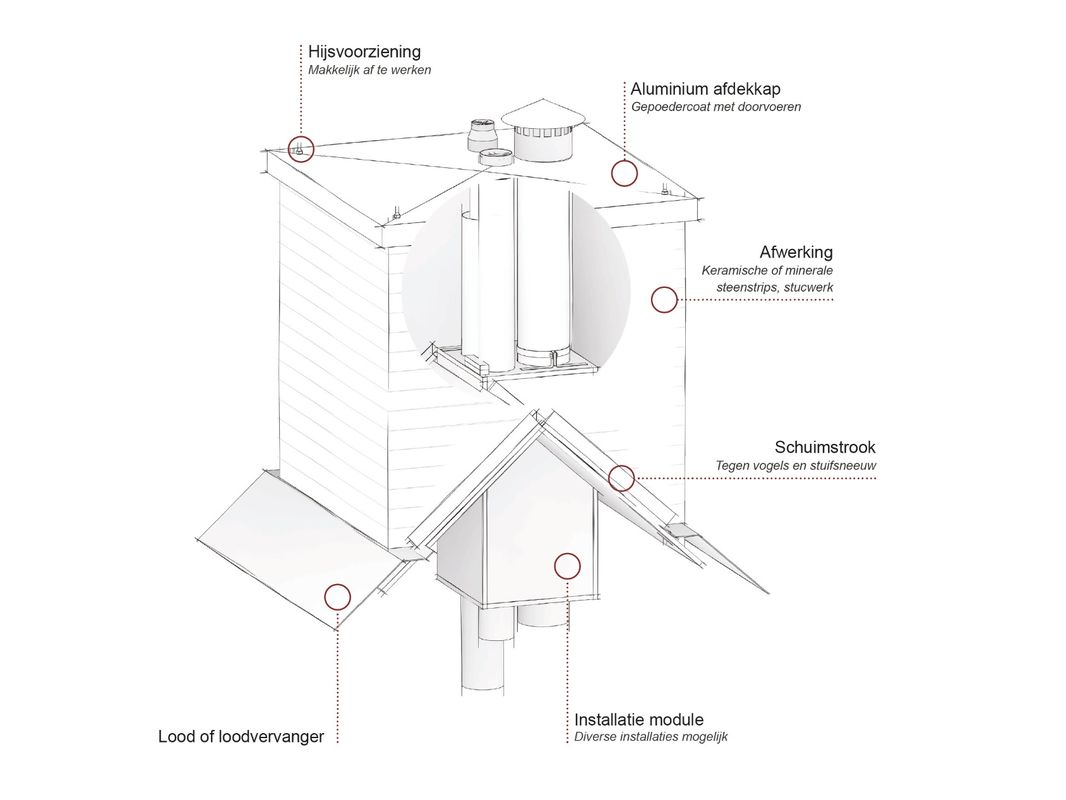 Hijsvoorziening
Makkelijk af te werken

Aluminium afdekkap
Gepoedercoat met doorvoeren

Afwerking
Keramische of minerale steenstrips, stucwerk

Schuimstrook
Tegen vogels en stuifsneeuw

Lood of loodvervanger

Installatie module
Diverse installaties mogelijk