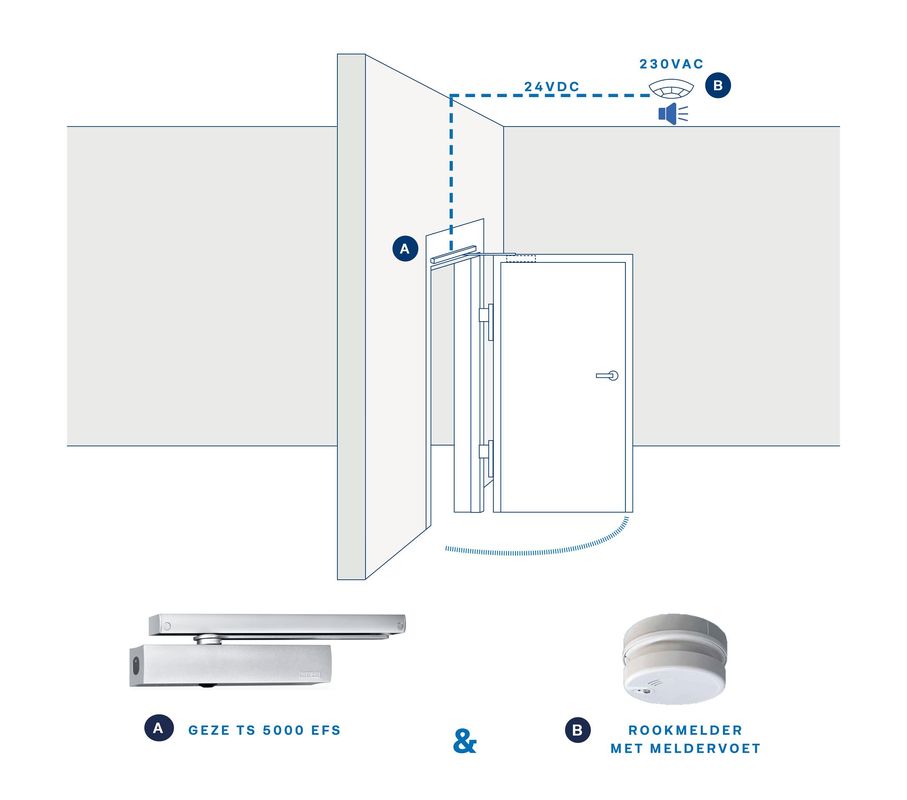 230VAC
24VDC
B
A

A GEZE TS 5000 EFS
&
B ROOKMELDER MET MELDERVOET